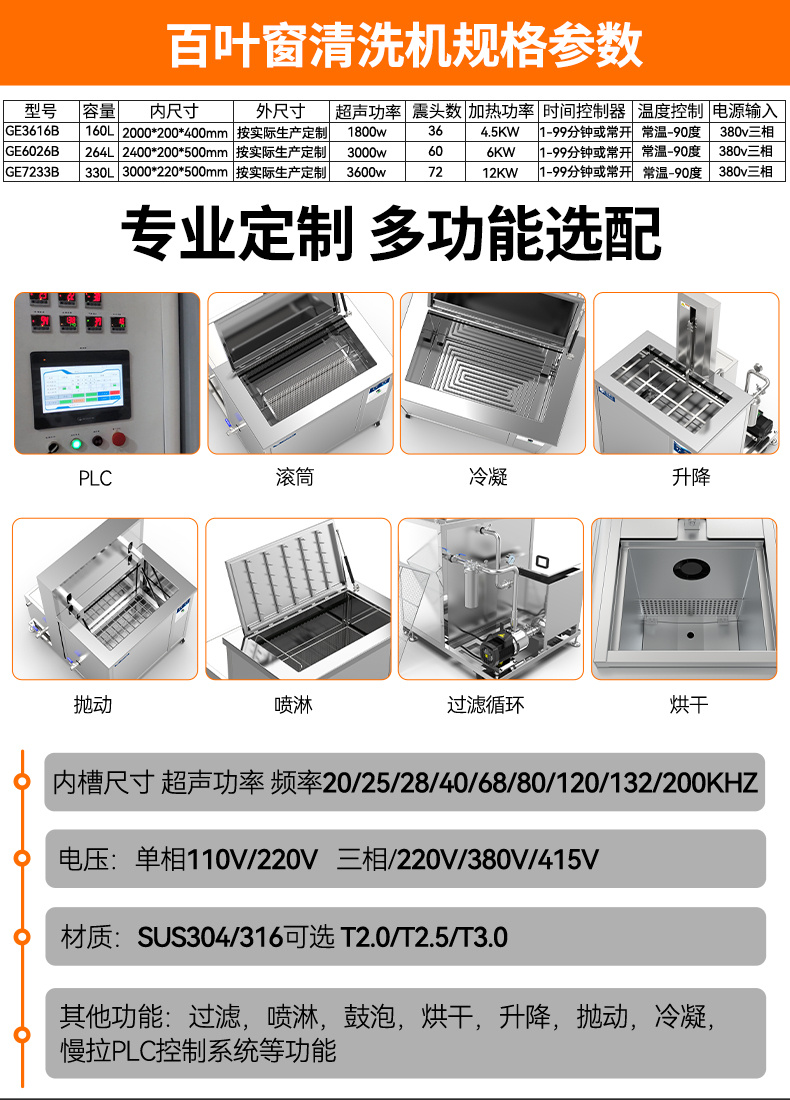 百叶窗清洗机规格参数

| 型号 | 容量 | 内尺寸 | 外尺寸 | 超声功率 | 震头数 | 加热功率 | 时间控制器 | 温度控制 | 电源输入 |
|---|---|---|---|---|---|---|---|---|---|
| GE3616B | 160L | 2000*200*400mm | 按实际生产定制 | 1800w | 36 | 4.5KW | 1-99分钟或常开 | 常温-90度 | 380v三相 |
| GE6026B | 264L | 2400*200*500mm | 按实际生产定制 | 3000w | 60 | 6KW | 1-99分钟或常开 | 常温-90度 | 380v三相 |
| GE7233B | 330L | 3000*220*500mm | 按实际生产定制 | 3600w | 72 | 12KW | 1-99分钟或常开 | 常温-90度 | 380v三相 |

专业定制 多功能选配

PLC

滚筒

冷凝

升降

抛动

喷淋

过滤循环

烘干

内槽尺寸 超声功率 频率20/25/28/40/68/80/120/132/200KHZ

电压：单相110V/220V 三相/220V/380V/415V

材质：SUS304/316可选 T2.0/T2.5/T3.0

其他功能：过滤，喷淋，鼓泡，烘干，升降，抛动，冷凝，慢拉PLC控制系统等功能