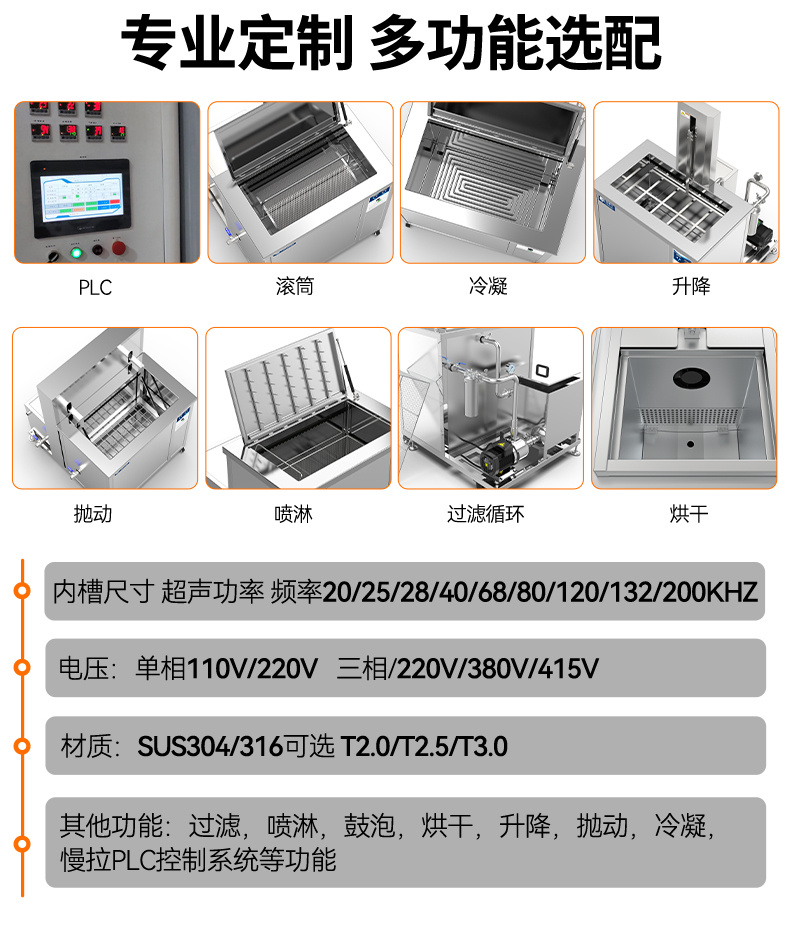 专业定制 多功能选配

PLC

滚筒

冷凝

升降

抛动

喷淋

过滤循环

烘干

内槽尺寸 超声功率 频率20/25/28/40/68/80/120/132/200KHZ

电压：单相110V/220V 三相/220V/380V/415V

材质：SUS304/316可选 T2.0/T2.5/T3.0

其他功能：过滤，喷淋，鼓泡，烘干，升降，抛动，冷凝，慢拉PLC控制系统等功能